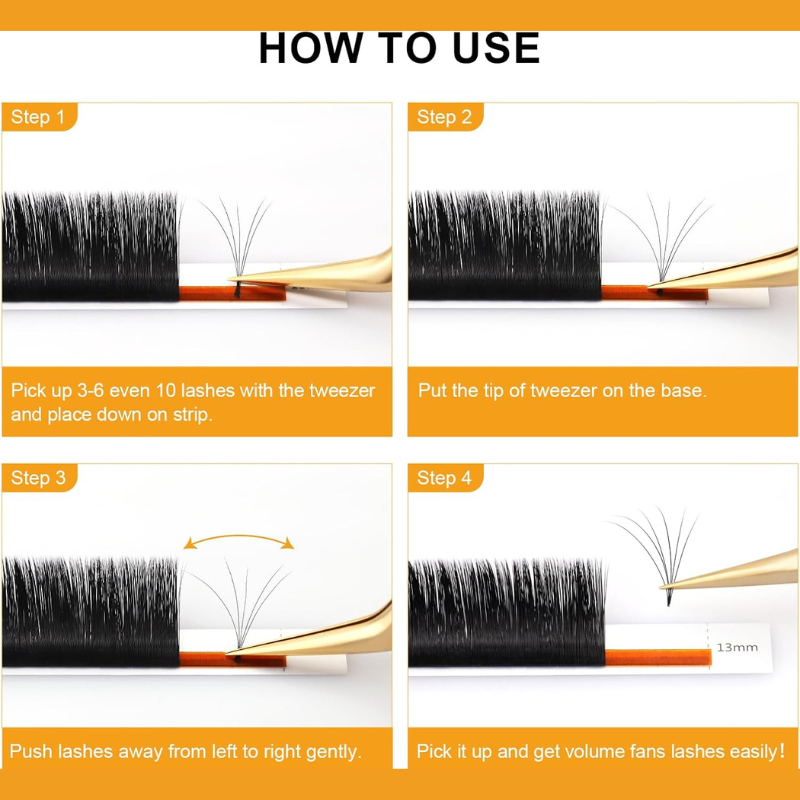 HOW TO USE

Step 1

Pick up 3-6 even 10 lashes with the tweezer and place down on strip.

Step 2

Put the tip of tweezer on the base.

Step 3

Push lashes away from left to right gently.

Step 4

13mm

Pick it up and get volume fans lashes easily!